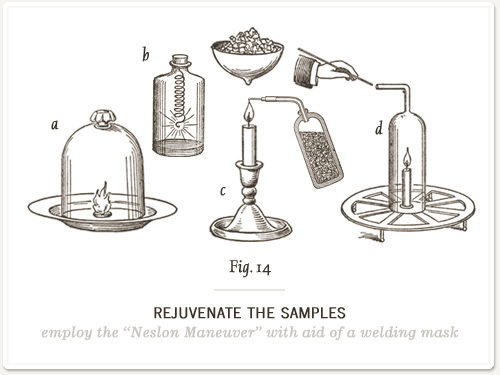 b

a

c

d

Fig. 14

REJUVENATE THE SAMPLES

employ the "Neslon Maneuver" with aid of a welding mask