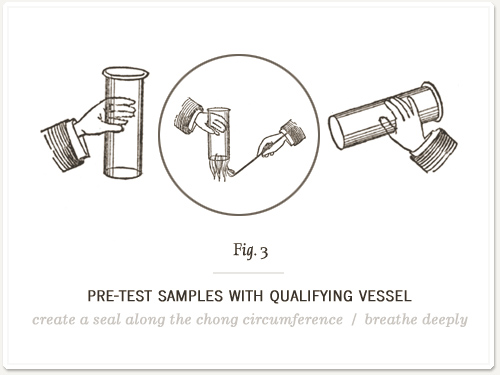 Fig. 3

PRE-TEST SAMPLES WITH QUALIFYING VESSEL

create a seal along the chong circumference / breathe deeply